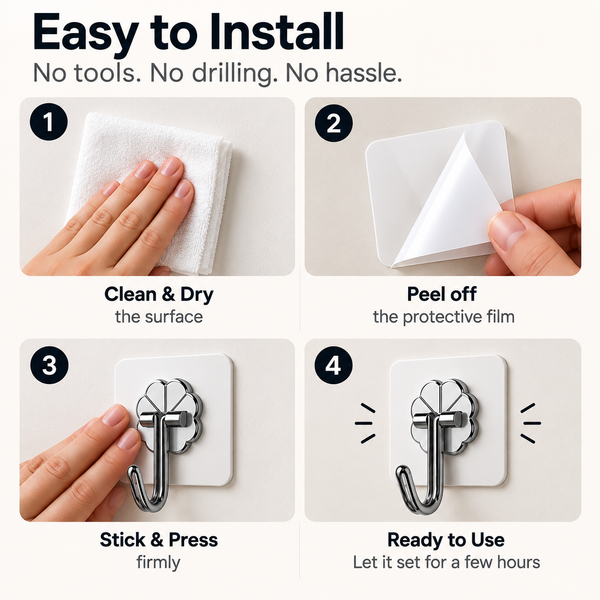 Easy to Install

No tools. No drilling. No hassle.

1

Clean & Dry
the surface

2

Peel off
the protective film

3

Stick & Press
firmly

4

Ready to Use
Let it set for a few hours